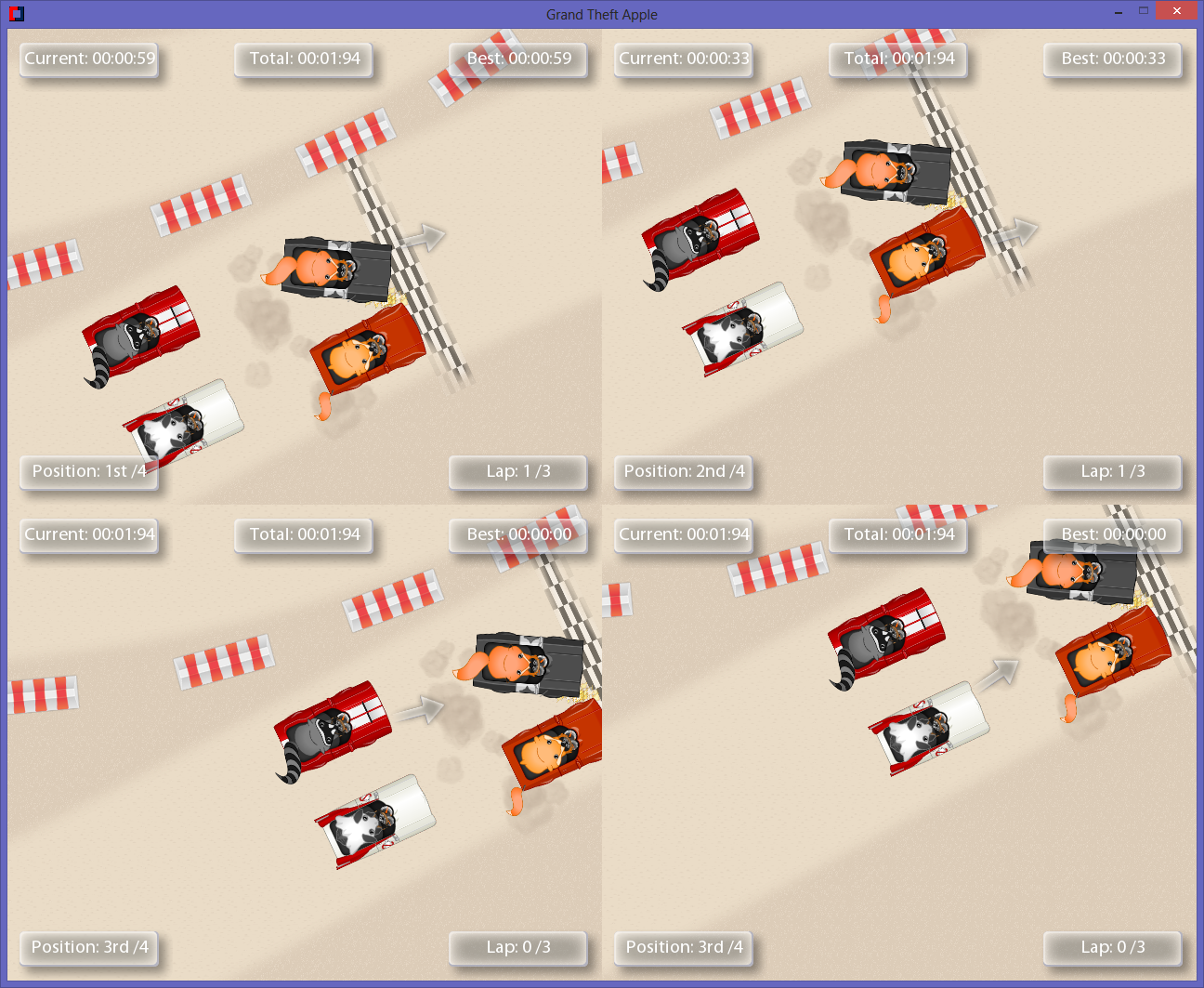 Grand Theft Apple

Current: 00:00:59
Total: 00:01:94
Best: 00:00:59
Position: 1st /4
Lap: 1 /3

Current: 00:00:33
Total: 00:01:94
Best: 00:00:33
Position: 2nd /4
Lap: 1 /3

Current: 00:01:94
Total: 00:01:94
Best: 00:00:00
Position: 3rd /4
Lap: 0 /3

Current: 00:01:94
Total: 00:01:94
Best: 00:00:00
Position: 3rd /4
Lap: 0 /3